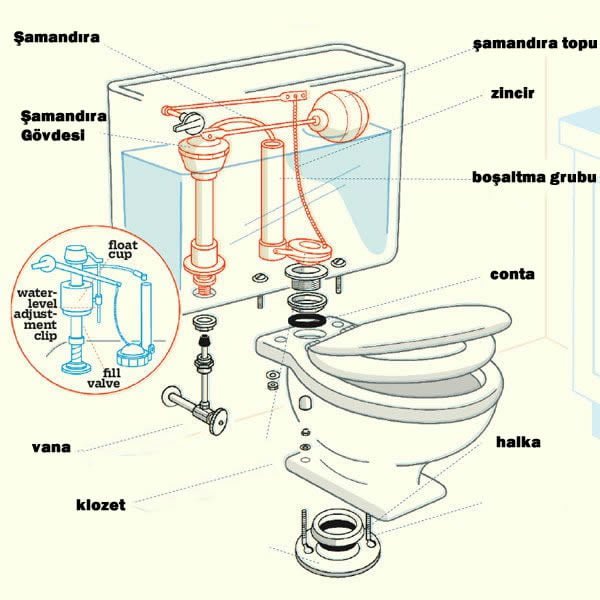 Şamandıra

şamandıra topu

zincir

Şamandıra Gövdesi

boşaltma grubu

float cup

water-level adjustment clip

fill valve

conta

vana

halka

klozet